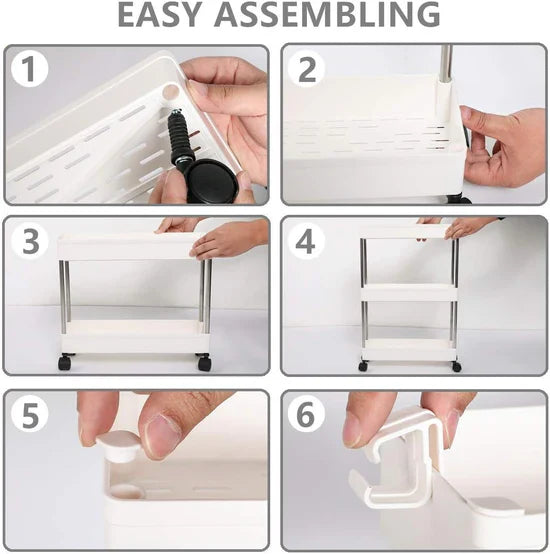 EASY ASSEMBLING

1

2

3

4

5

6